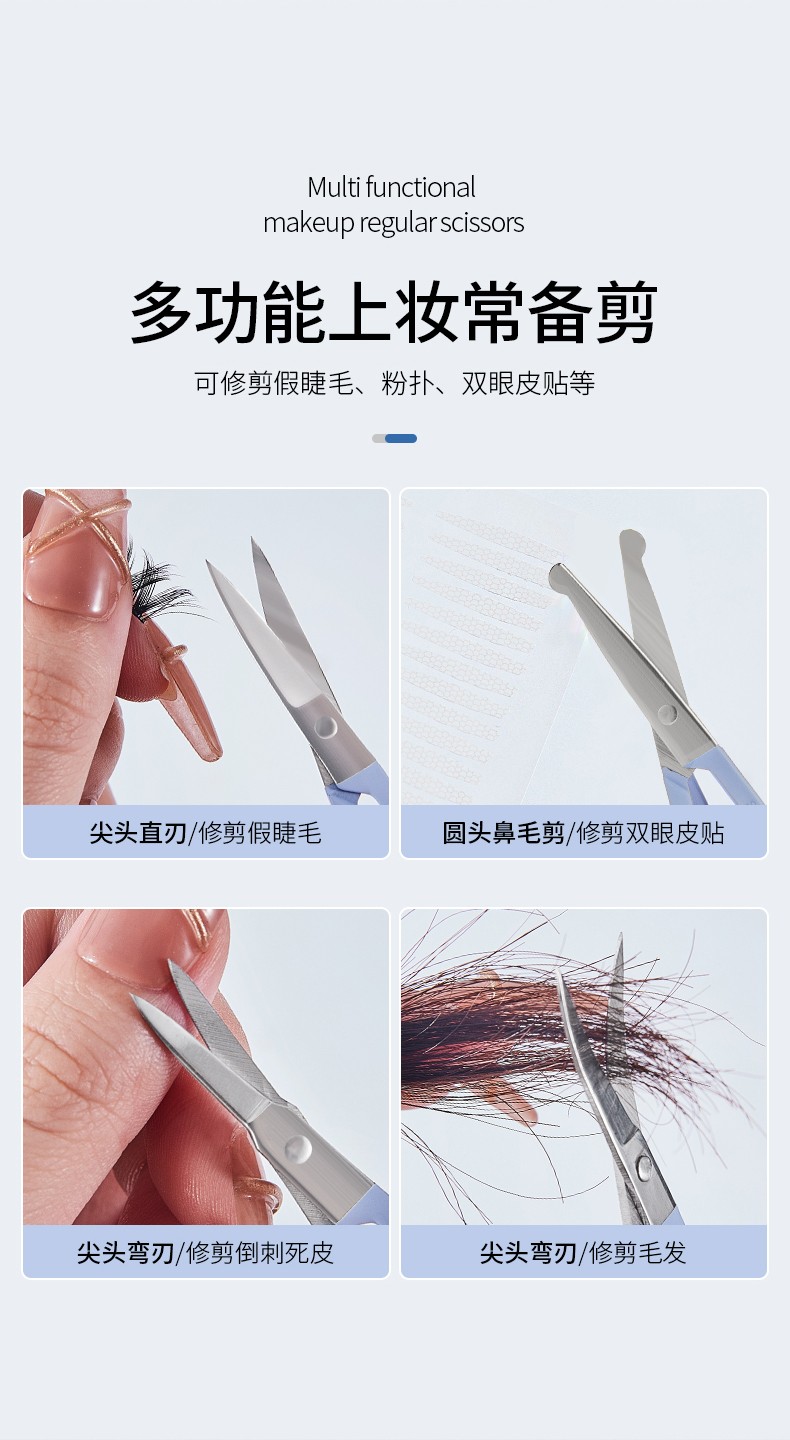 Multi functional makeup regular scissors

多功能上妆常备剪

可修剪假睫毛、粉扑、双眼皮贴等

尖头直刃/修剪假睫毛

圆头鼻毛剪/修剪双眼皮贴

尖头弯刃/修剪倒刺死皮

尖头弯刃/修剪毛发